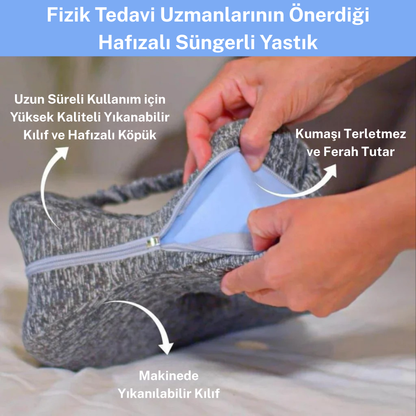 Fizik Tedavi Uzmanlarının Önerdiği Hafızalı Süngerli Yastık

Uzun Süreli Kullanım için Yüksek Kaliteli Yıkanabilir Kılıf ve Hafızalı Köpük

Kumaşı Terletmez ve Ferah Tutar

Makinede Yıkanılabilir Kılıf