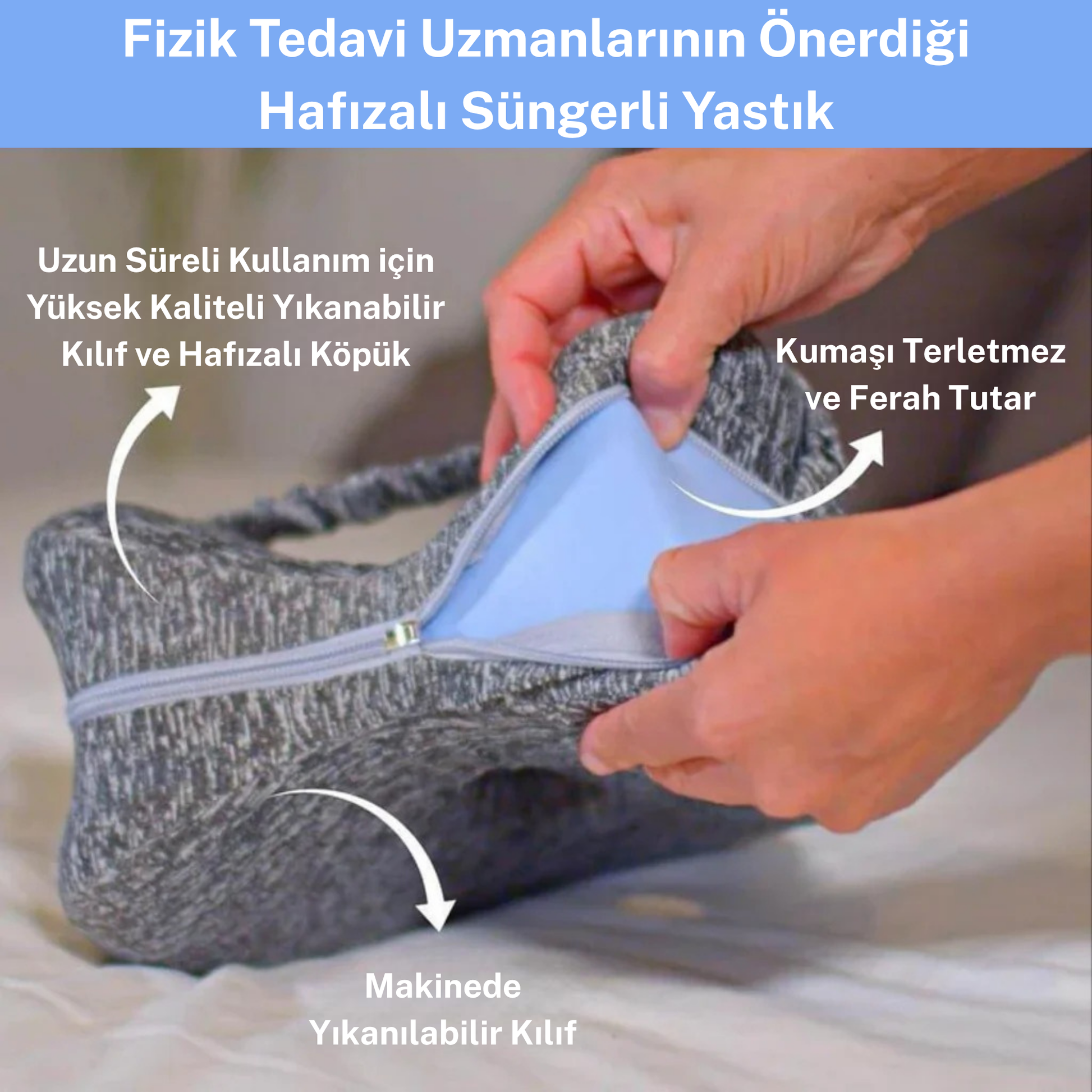 Fizik Tedavi Uzmanlarının Önerdiği Hafızalı Süngerli Yastık

Uzun Süreli Kullanım için Yüksek Kaliteli Yıkanabilir Kılıf ve Hafızalı Köpük

Kumaşı Terletmez ve Ferah Tutar

Makinede Yıkanılabilir Kılıf